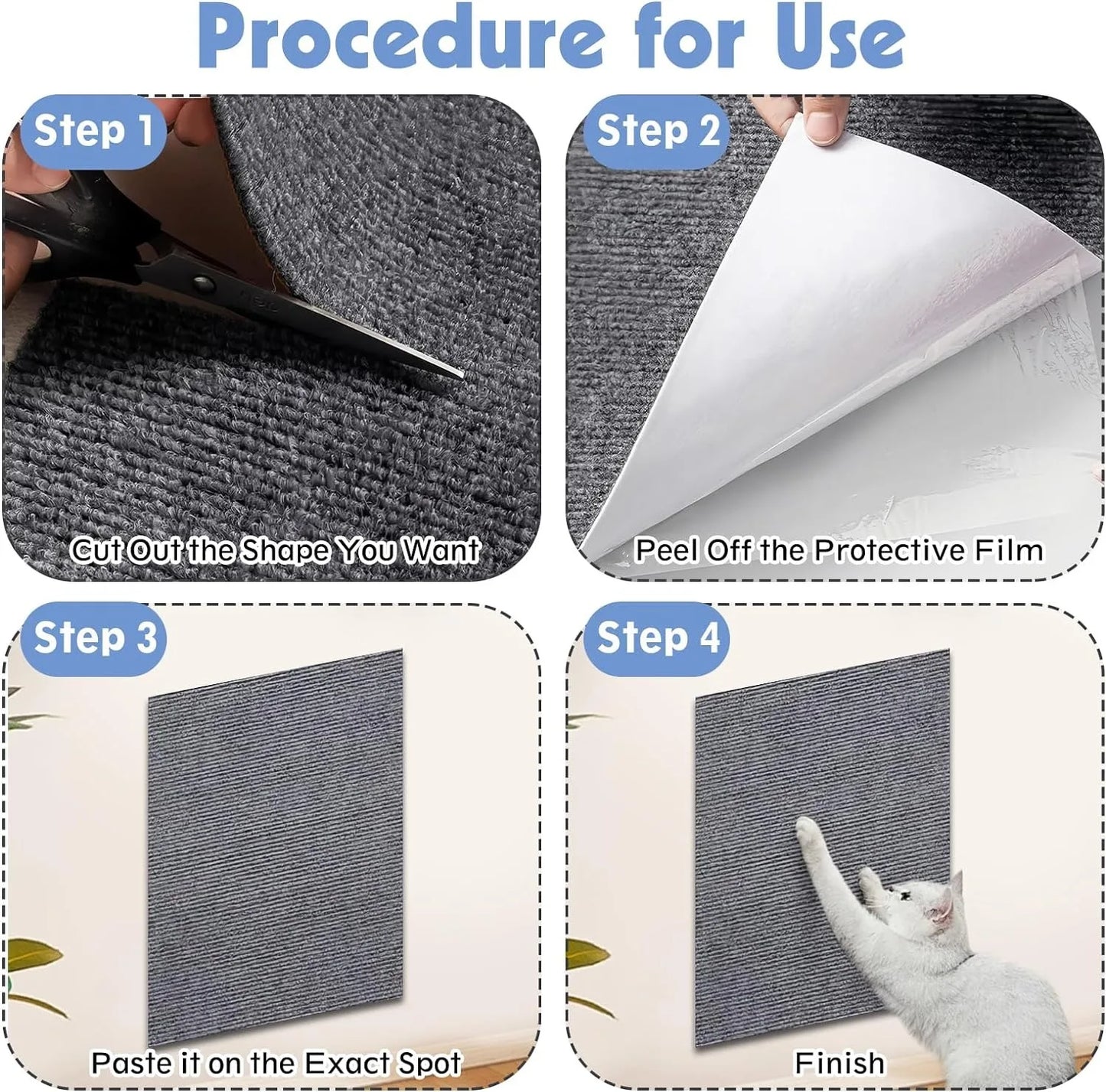 Procedure for Use

Step 1

Cut Out the Shape You Want

Step 2

Peel Off the Protective Film

Step 3

Paste it on the Exact Spot

Step 4

Finish