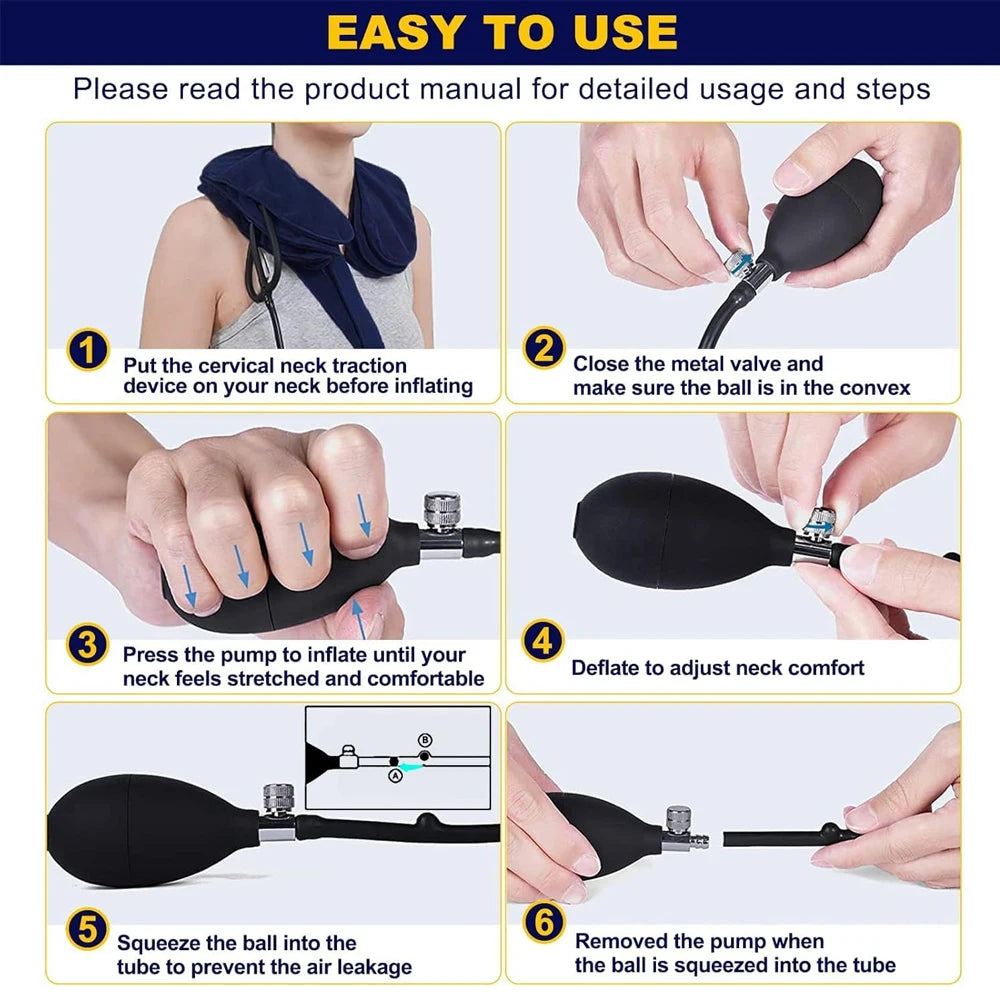 EASY TO USE

Please read the product manual for detailed usage and steps

1 Put the cervical neck traction device on your neck before inflating

2 Close the metal valve and make sure the ball is in the convex

3 Press the pump to inflate until your neck feels stretched and comfortable

4 Deflate to adjust neck comfort

B

A

5 Squeeze the ball into the tube to prevent the air leakage

6 Removed the pump when the ball is squeezed into the tube